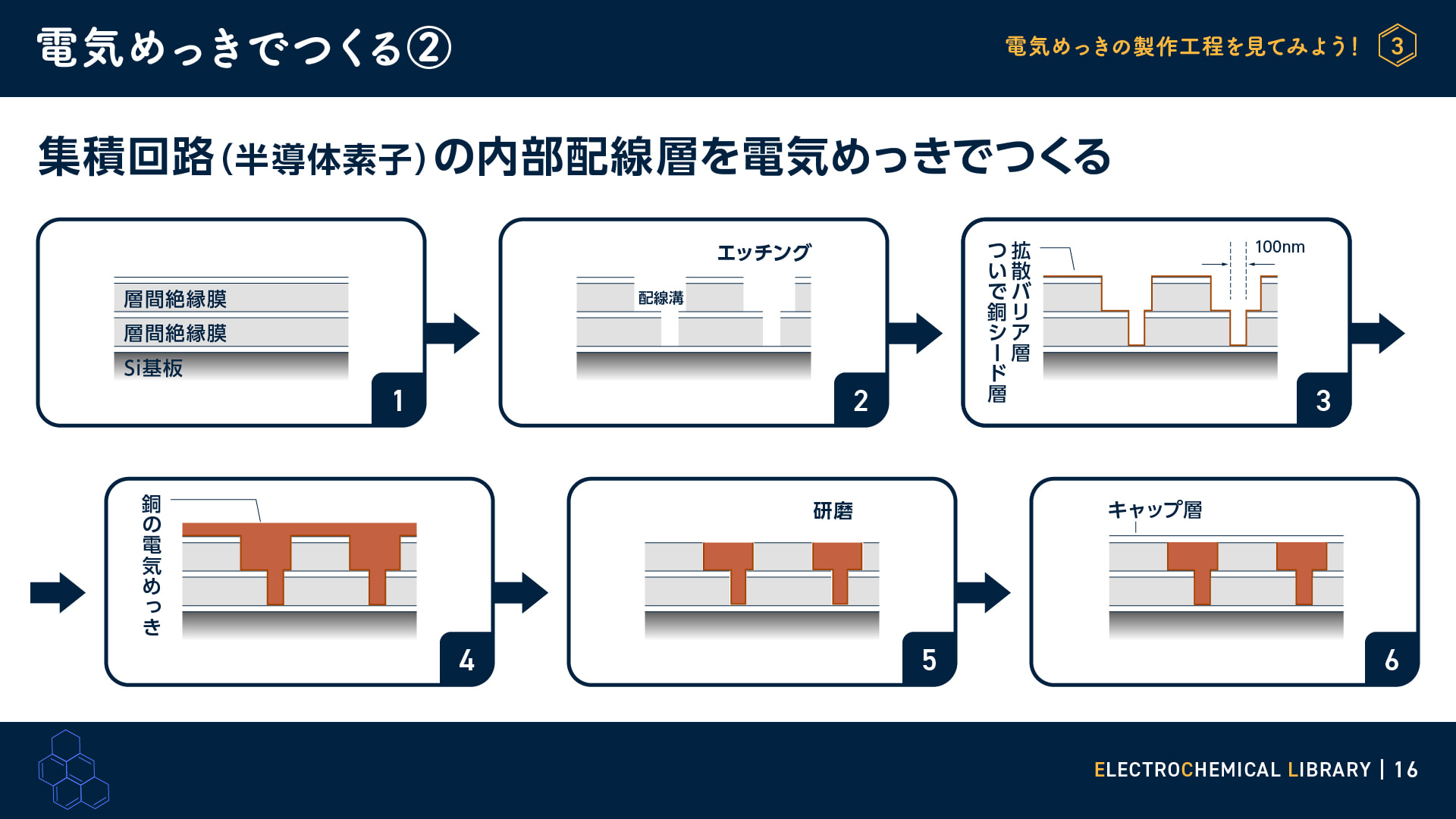 電気めっきでつくる②

電気めっきの製作工程を見てみよう！ 3

集積回路（半導体素子）の内部配線層を電気めっきでつくる

層間絶縁膜
層間絶縁膜
Si基板
1

エッチング
配線溝
2

拡散バリア層
ついで銅シード層
100nm
3

銅の電気めっき
4

研磨
5

キャップ層
6

ELECTROCHEMICAL LIBRARY | 16